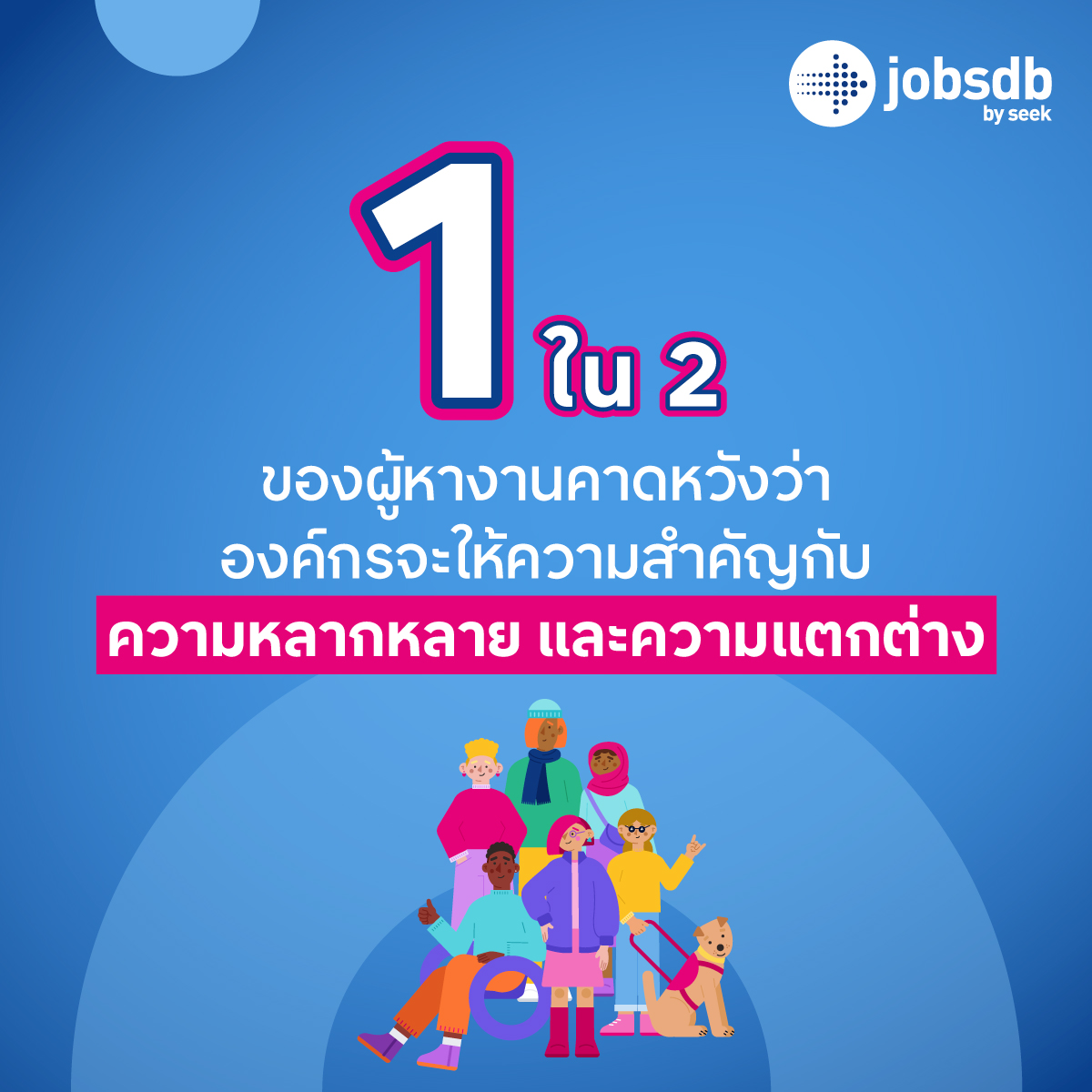 jobsdb
by seek

1 ใน 2

ของผู้หางานคาดหวังว่า
องค์กรจะให้ความสำคัญกับ
ความหลากหลาย และความแตกต่าง